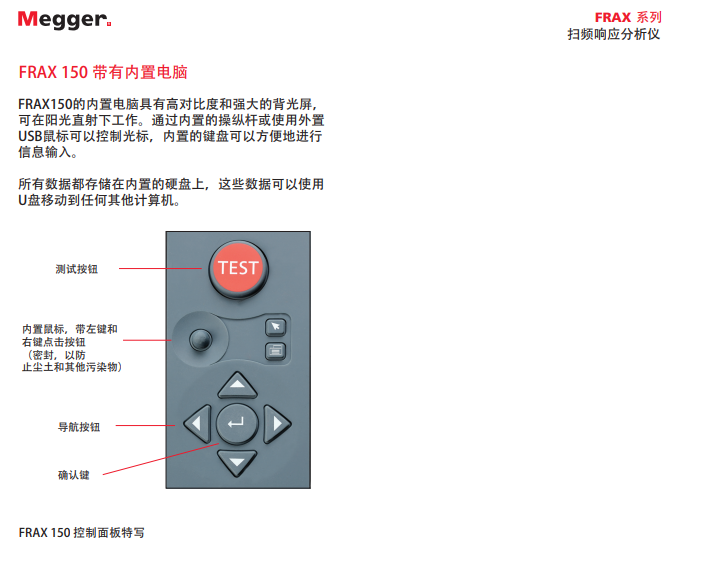 Megger.

FRAX 系列
扫频响应分析仪

FRAX 150 带有内置电脑

FRAX150的内置电脑具有高对比度和强大的背光屏，可在阳光直射下工作。通过内置的操纵杆或使用外置USB鼠标可以控制光标，内置的键盘可以方便地进行信息输入。

所有数据都存储在内置的硬盘上，这些数据可以使用U盘移动到任何其他计算机。

测试按钮

TEST

内置鼠标，带左键和右键点击按钮（密封，以防止尘土和其他污染物）

导航按钮

确认键

FRAX 150 控制面板特写