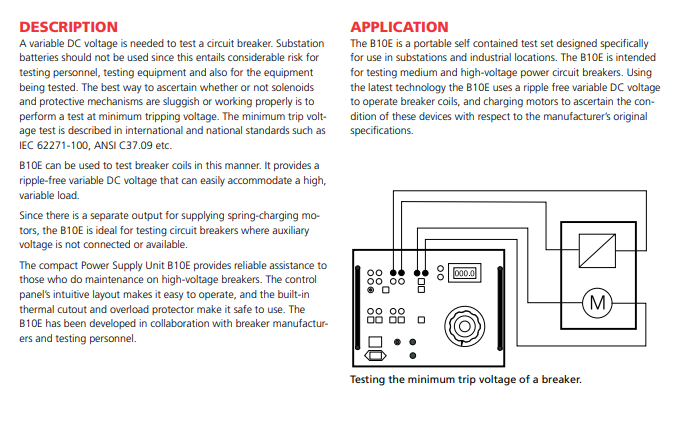 DESCRIPTION

A variable DC voltage is needed to test a circuit breaker. Substation batteries should not be used since this entails considerable risk for testing personnel, testing equipment and also for the equipment being tested. The best way to ascertain whether or not solenoids and protective mechanisms are sluggish or working properly is to perform a test at minimum tripping voltage. The minimum trip voltage test is described in international and national standards such as IEC 62271-100, ANSI C37.09 etc.

B10E can be used to test breaker coils in this manner. It provides a ripple-free variable DC voltage that can easily accommodate a high, variable load.

Since there is a separate output for supplying spring-charging motors, the B10E is ideal for testing circuit breakers where auxiliary voltage is not connected or available.

The compact Power Supply Unit B10E provides reliable assistance to those who do maintenance on high-voltage breakers. The control panel's intuitive layout makes it easy to operate, and the built-in thermal cutout and overload protector make it safe to use. The B10E has been developed in collaboration with breaker manufacturers and testing personnel.

APPLICATION

The B10E is a portable self contained test set designed specifically for use in substations and industrial locations. The B10E is intended for testing medium and high-voltage power circuit breakers. Using the latest technology the B10E uses a ripple free variable DC voltage to operate breaker coils, and charging motors to ascertain the condition of these devices with respect to the manufacturer's original specifications.

000.0

M

Testing the minimum trip voltage of a breaker.