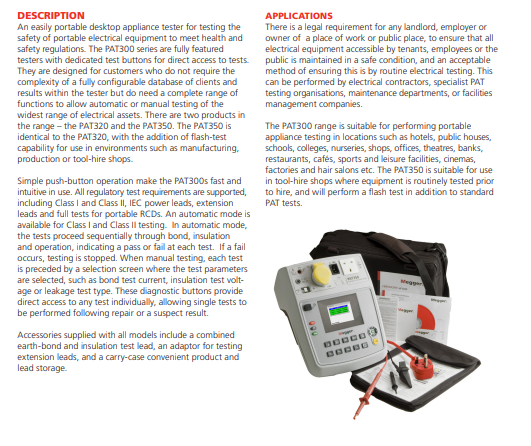 DESCRIPTION
An easily portable desktop appliance tester for testing the safety of portable electrical equipment to meet health and safety regulations. The PAT300 series are fully featured testers with dedicated test buttons for direct access to tests. They are designed for customers who do not require the complexity of a fully configurable database of clients and results within the tester but do need a complete range of functions to allow automatic or manual testing of the widest range of electrical assets. There are two products in the range – the PAT320 and the PAT350. The PAT350 is identical to the PAT320, with the addition of flash-test capability for use in environments such as manufacturing, production or tool-hire shops.

Simple push-button operation make the PAT300s fast and intuitive in use. All regulatory test requirements are supported, including Class I and Class II, IEC power leads, extension leads and full tests for portable RCDs. An automatic mode is available for Class I and Class II testing. In automatic mode, the tests proceed sequentially through bond, insulation and operation, indicating a pass or fail at each test. If a fail occurs, testing is stopped. When manual testing, each test is preceded by a selection screen where the test parameters are selected, such as bond test current, insulation test voltage or leakage test type. These diagnostic buttons provide direct access to any test individually, allowing single tests to be performed following repair or a suspect result.

Accessories supplied with all models include a combined earth-bond and insulation test lead, an adaptor for testing extension leads, and a carry-case convenient product and lead storage.

APPLICATIONS
There is a legal requirement for any landlord, employer or owner of a place of work or public place, to ensure that all electrical equipment accessible by tenants, employees or the public is maintained in a safe condition, and an acceptable method of ensuring this is by routine electrical testing. This can be performed by electrical contractors, specialist PAT testing organisations, maintenance departments, or facilities management companies.

The PAT300 range is suitable for performing portable appliance testing in locations such as hotels, public houses, schools, colleges, nurseries, shops, offices, theatres, banks, restaurants, cafés, sports and leisure facilities, cinemas, factories and hair salons etc. The PAT350 is suitable for use in tool-hire shops where equipment is routinely tested prior to hire, and will perform a flash test in addition to standard PAT tests.

Megger
Megger
Megger
Megger